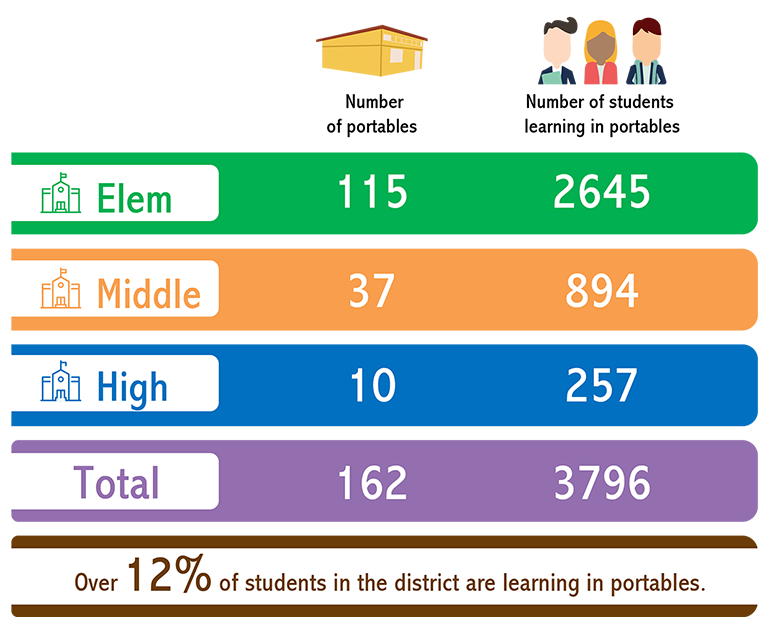 |  | Number of portables | Number of students learning in portables |
|---|---|---|
| Elem | 115 | 2645 |
| Middle | 37 | 894 |
| High | 10 | 257 |
| Total | 162 | 3796 |

Over 12% of students in the district are learning in portables.